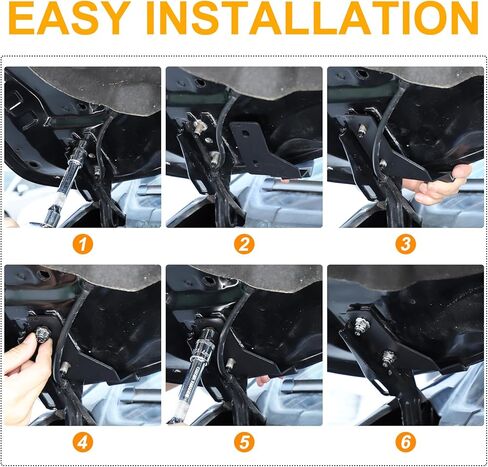 EASY INSTALLATION

1

2

3

4

5

6