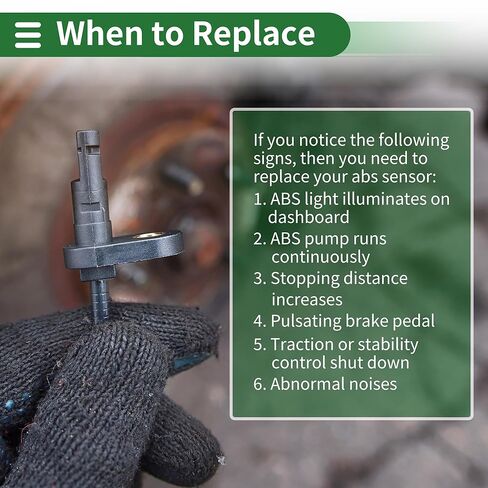 When to Replace

If you notice the following signs, then you need to replace your abs sensor:

1. ABS light illuminates on dashboard
2. ABS pump runs continuously
3. Stopping distance increases
4. Pulsating brake pedal
5. Traction or stability control shut down
6. Abnormal noises