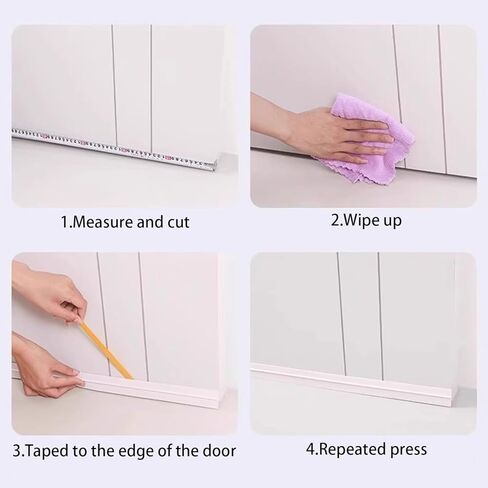 1.Measure and cut

2.Wipe up

3.Taped to the edge of the door

4.Repeated press