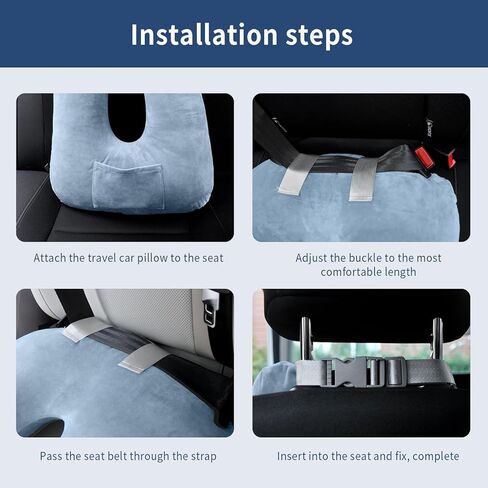 Installation steps

Attach the travel car pillow to the seat

Adjust the buckle to the most comfortable length

Pass the seat belt through the strap

Insert into the seat and fix, complete