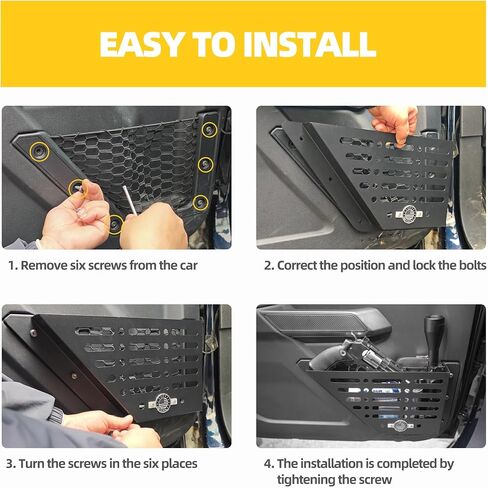 EASY TO INSTALL

1. Remove six screws from the car

2. Correct the position and lock the bolts

3. Turn the screws in the six places

4. The installation is completed by tightening the screw