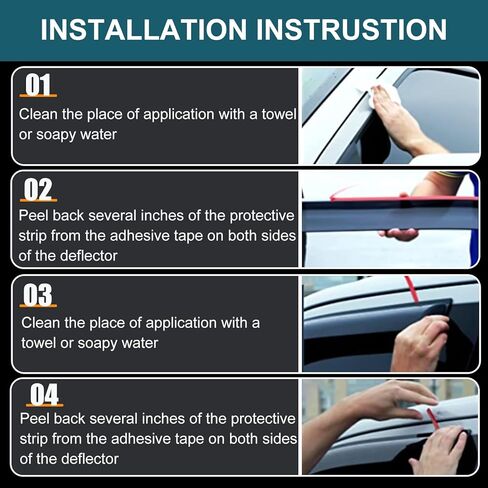 INSTALLATION INSTRUSTION

01
Clean the place of application with a towel or soapy water

02
Peel back several inches of the protective strip from the adhesive tape on both sides of the deflector

03
Clean the place of application with a towel or soapy water

04
Peel back several inches of the protective strip from the adhesive tape on both sides of the deflector