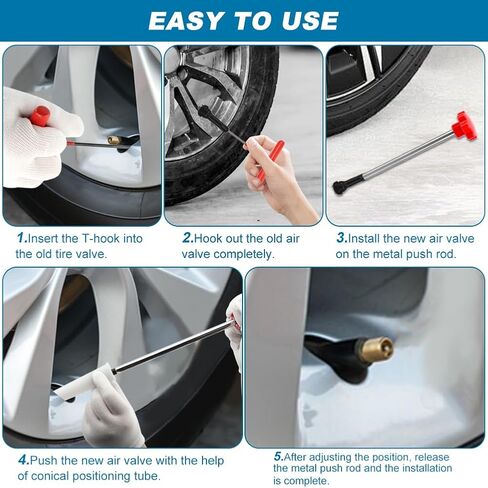 EASY TO USE

1.Insert the T-hook into the old tire valve.

2.Hook out the old air valve completely.

3.Install the new air valve on the metal push rod.

4.Push the new air valve with the help of conical positioning tube.

5.After adjusting the position, release the metal push rod and the installation is complete.