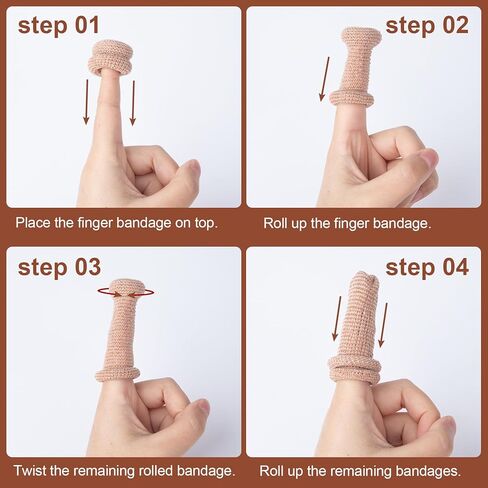 step 01

Place the finger bandage on top.

step 02

Roll up the finger bandage.

step 03

Twist the remaining rolled bandage.

step 04

Roll up the remaining bandages.