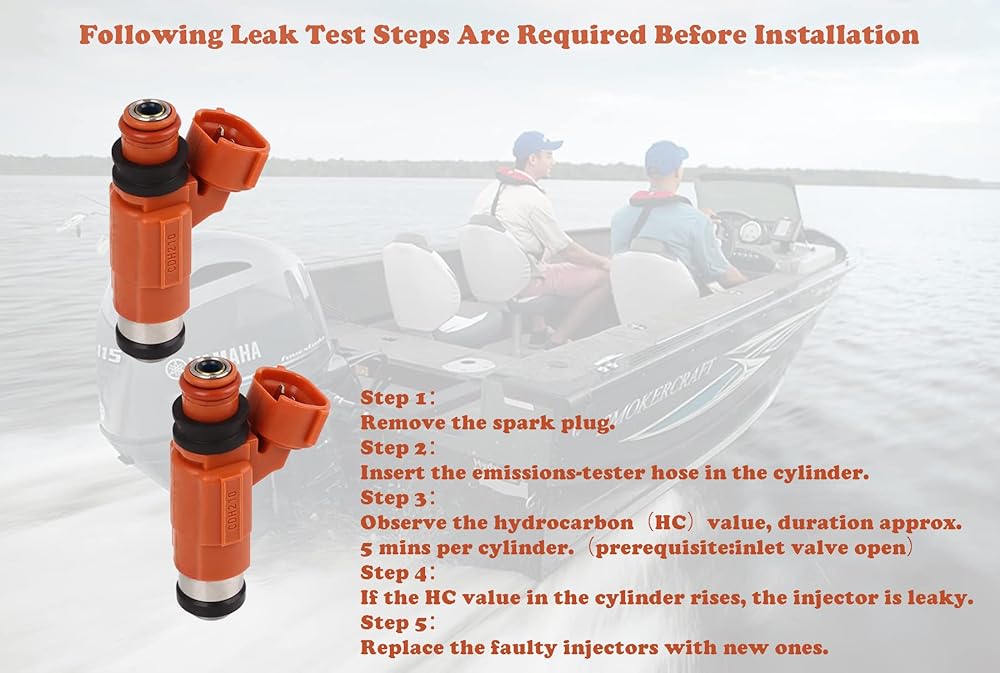 Following Leak Test Steps Are Required Before Installation

CDH210

115 YAMAHA

SMOKERCRAFT

CDH210

Step 1:
Remove the spark plug.
Step 2:
Insert the emissions-tester hose in the cylinder.
Step 3:
Observe the hydrocarbon (HC) value, duration approx. 5 mins per cylinder. (prerequisite:inlet valve open)
Step 4:
If the HC value in the cylinder rises, the injector is leaky.
Step 5:
Replace the faulty injectors with new ones.