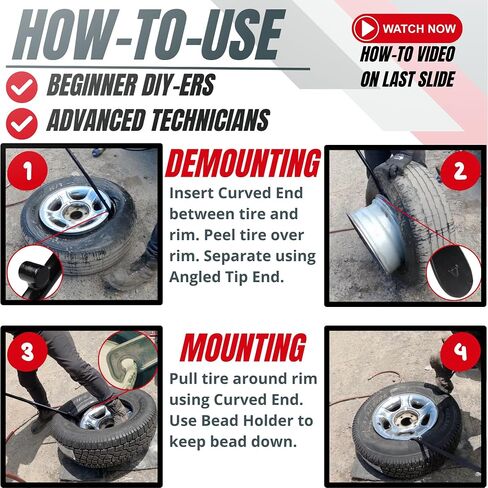 HOW-TO-USE

WATCH NOW

HOW-TO VIDEO ON LAST SLIDE

BEGINNER DIY-ERS

ADVANCED TECHNICIANS

1

DEMOUNTING

Insert Curved End between tire and rim. Peel tire over rim. Separate using Angled Tip End.

2

3

MOUNTING

Pull tire around rim using Curved End. Use Bead Holder to keep bead down.

4