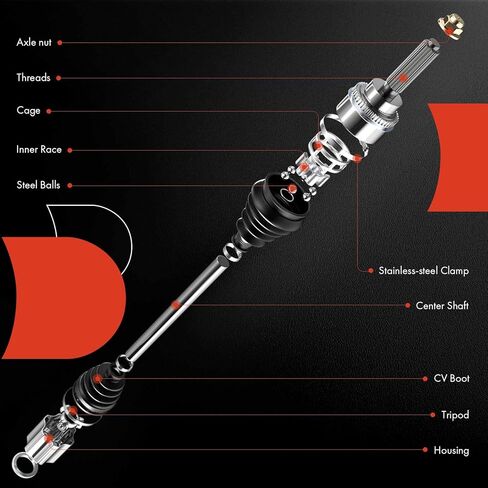 Axle nut

Threads

Cage

Inner Race

Steel Balls

Stainless-steel Clamp

Center Shaft

CV Boot

Tripod

Housing