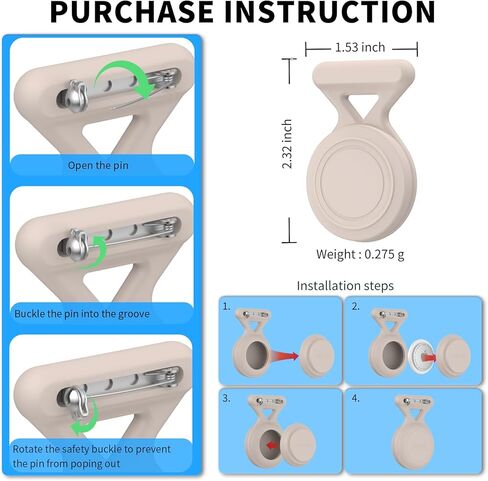 PURCHASE INSTRUCTION

Open the pin

Buckle the pin into the groove

Rotate the safety buckle to prevent the pin from poping out

1.53 inch

2.32 inch

Weight : 0.275 g

Installation steps

1.

2.

3.

4.