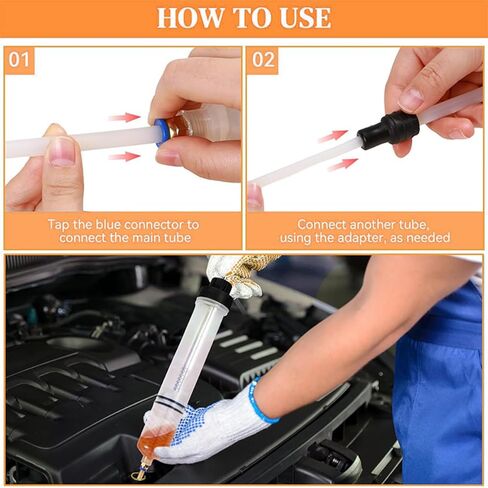 HOW TO USE

01

Tap the blue connector to connect the main tube

02

Connect another tube, using the adapter, as needed