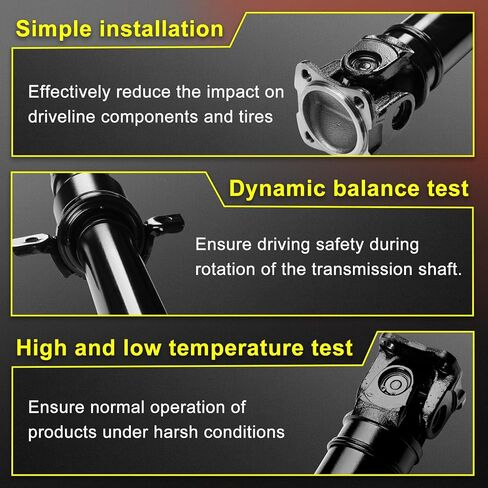 Simple installation

Effectively reduce the impact on driveline components and tires

Dynamic balance test

Ensure driving safety during rotation of the transmission shaft.

High and low temperature test

Ensure normal operation of products under harsh conditions