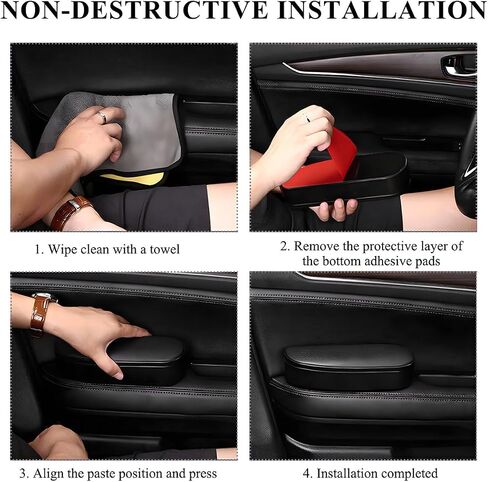 NON-DESTRUCTIVE INSTALLATION

1. Wipe clean with a towel

2. Remove the protective layer of the bottom adhesive pads

3. Align the paste position and press

4. Installation completed