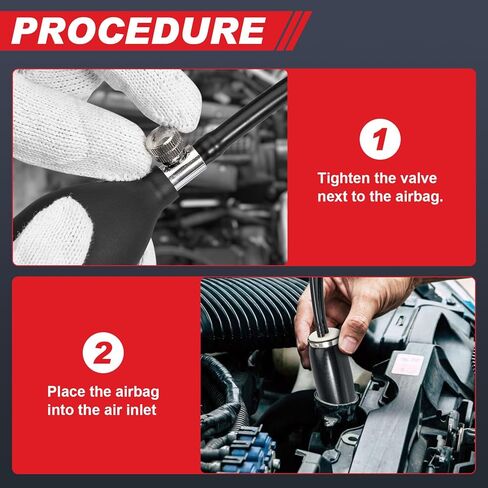 PROCEDURE

1

Tighten the valve next to the airbag.

2

Place the airbag into the air inlet