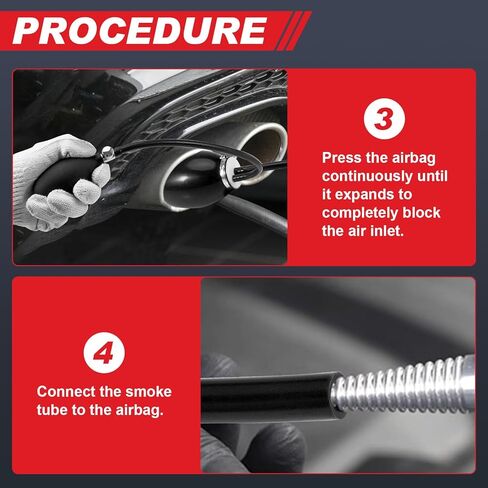 PROCEDURE

3

Press the airbag continuously until it expands to completely block the air inlet.

4

Connect the smoke tube to the airbag.