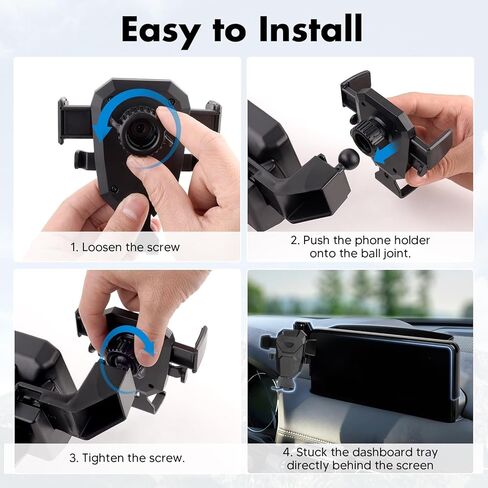 Easy to Install

1. Loosen the screw

2. Push the phone holder onto the ball joint.

3. Tighten the screw.

4. Stuck the dashboard tray directly behind the screen