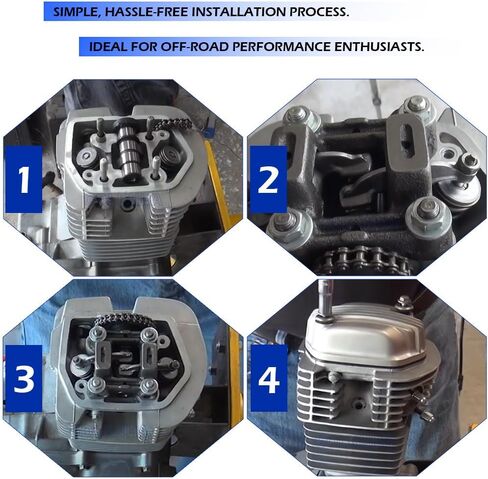 SIMPLE, HASSLE-FREE INSTALLATION PROCESS.

IDEAL FOR OFF-ROAD PERFORMANCE ENTHUSIASTS.

1

2

3

4