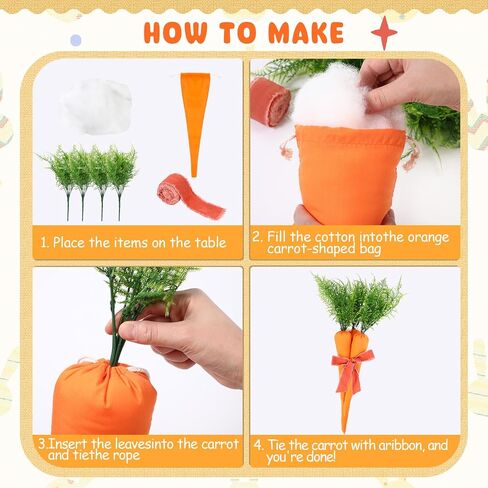 HOW TO MAKE

1. Place the items on the table

2. Fill the cotton intothe orange carrot-shaped bag

3.Insert the leavesinto the carrot and tiethe rope

4. Tie the carrot with aribbon, and you're done!