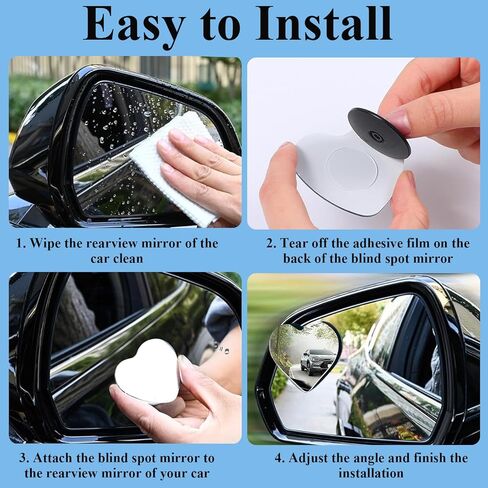 Easy to Install

1. Wipe the rearview mirror of the car clean

2. Tear off the adhesive film on the back of the blind spot mirror

3. Attach the blind spot mirror to the rearview mirror of your car

4. Adjust the angle and finish the installation