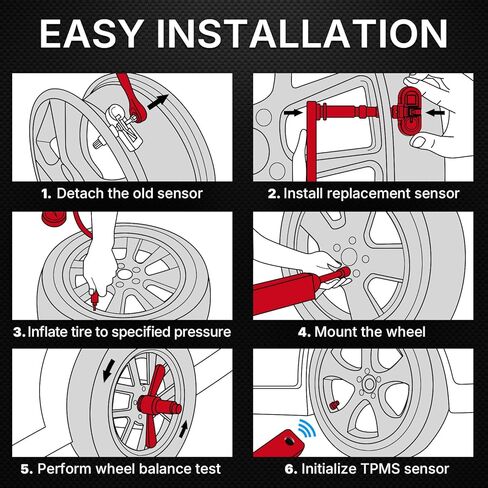 EASY INSTALLATION

1. Detach the old sensor

2. Install replacement sensor

3. Inflate tire to specified pressure

4. Mount the wheel

5. Perform wheel balance test

6. Initialize TPMS sensor