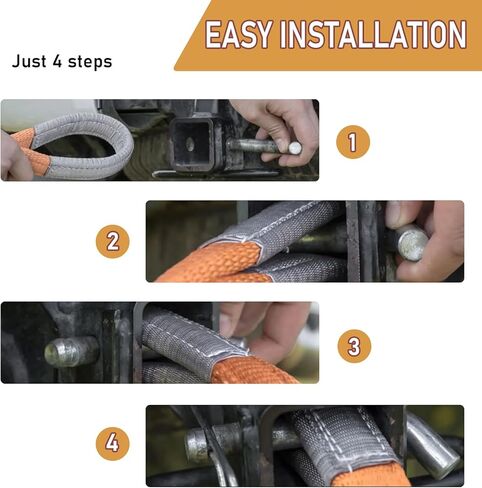 EASY INSTALLATION

Just 4 steps

1

2

3

4