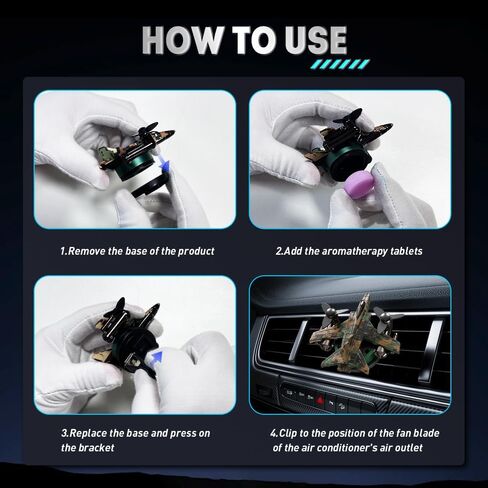 HOW TO USE

1.Remove the base of the product

2.Add the aromatherapy tablets

3.Replace the base and press on the bracket

4.Clip to the position of the fan blade of the air conditioner's air outlet