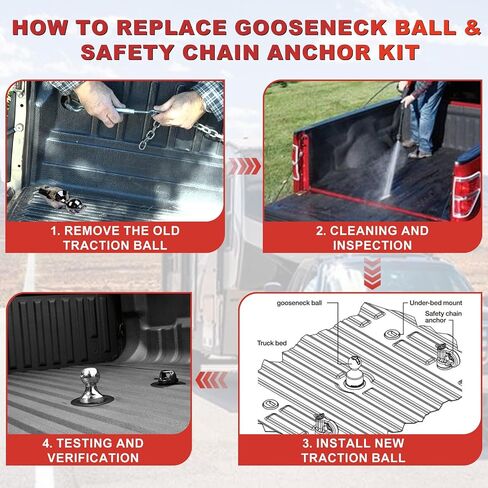 HOW TO REPLACE GOOSENECK BALL & SAFETY CHAIN ANCHOR KIT

1. REMOVE THE OLD TRACTION BALL

2. CLEANING AND INSPECTION

gooseneck ball

Under-bed mount

Safety chain anchor

Truck bed

3. INSTALL NEW TRACTION BALL

4. TESTING AND VERIFICATION