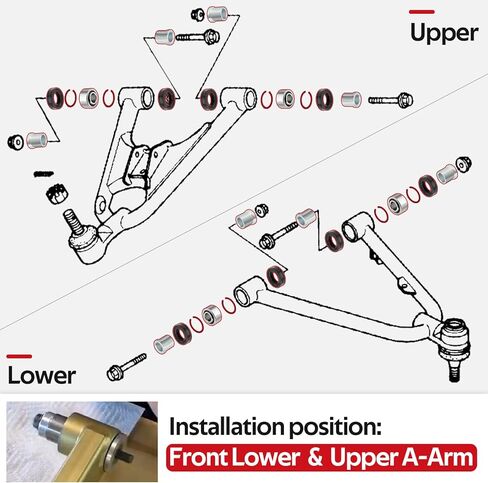 Upper

Lower

Installation position:
Front Lower & Upper A-Arm