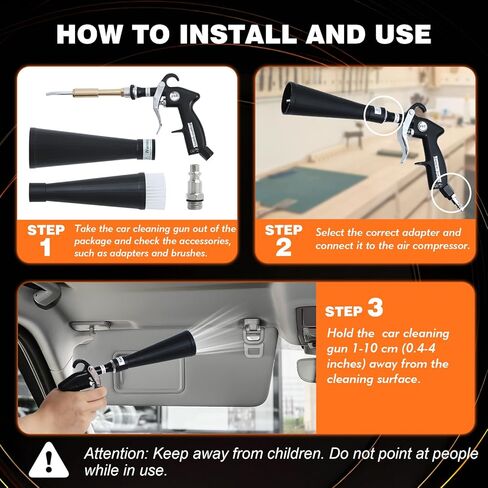 HOW TO INSTALL AND USE

STEP 1

Take the car cleaning gun out of the package and check the accessories, such as adapters and brushes.

STEP 2

Select the correct adapter and connect it to the air compressor.

STEP 3

Hold the  car cleaning gun 1-10 cm (0.4-4 inches) away from the cleaning surface.

Attention: Keep away from children. Do not point at people while in use.