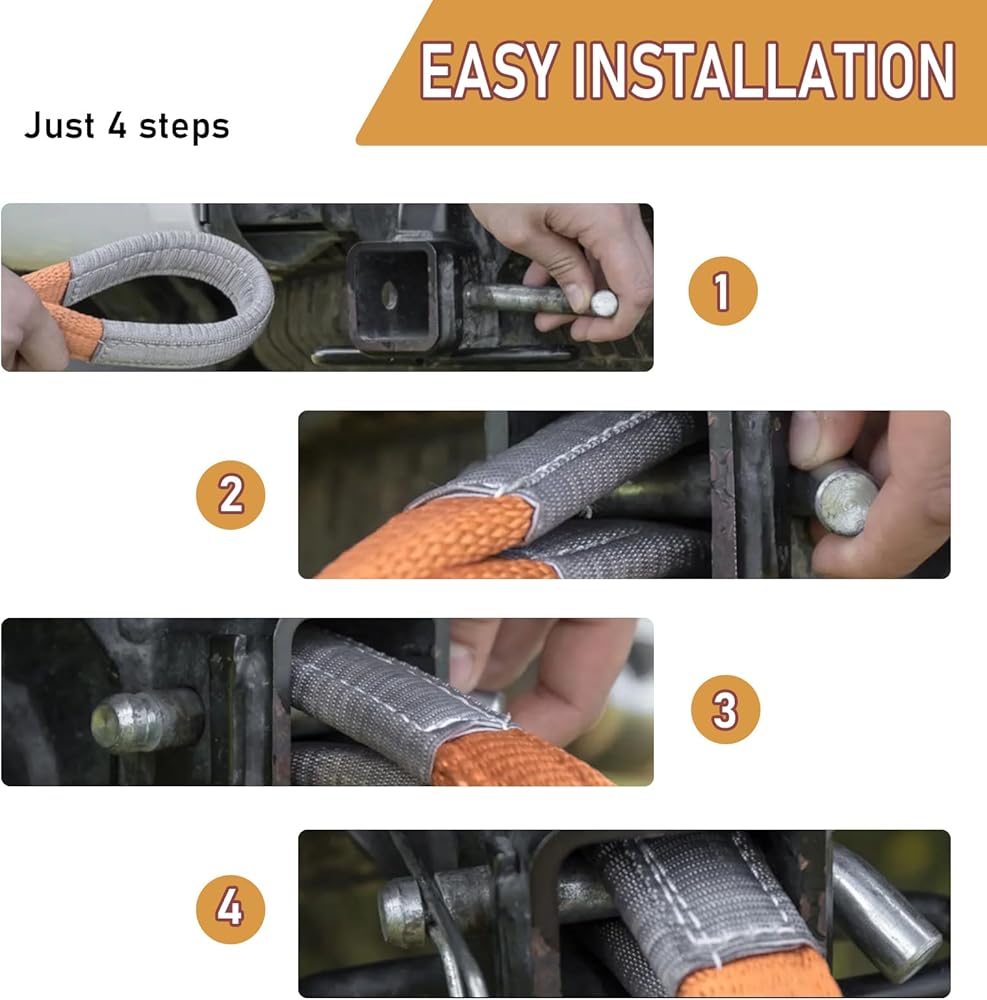 EASY INSTALLATION

Just 4 steps

1

2

3

4