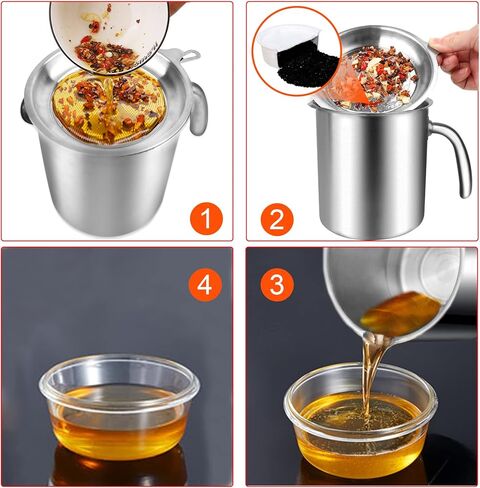 1

2

4

3