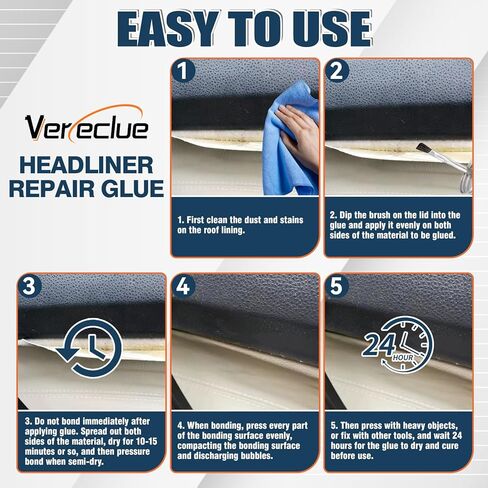 EASY TO USE

Vereclue

HEADLINER REPAIR GLUE

1

1. First clean the dust and stains on the roof lining.

2

2. Dip the brush on the lid into the glue and apply it evenly on both sides of the material to be glued.

3

3. Do not bond immediately after applying glue. Spread out both sides of the material, dry for 10-15 minutes or so, and then pressure bond when semi-dry.

4

4. When bonding, press every part of the bonding surface evenly, compacting the bonding surface and discharging bubbles.

5

24 HOUR

5. Then press with heavy objects, or fix with other tools, and wait 24 hours for the glue to dry and cure before use.