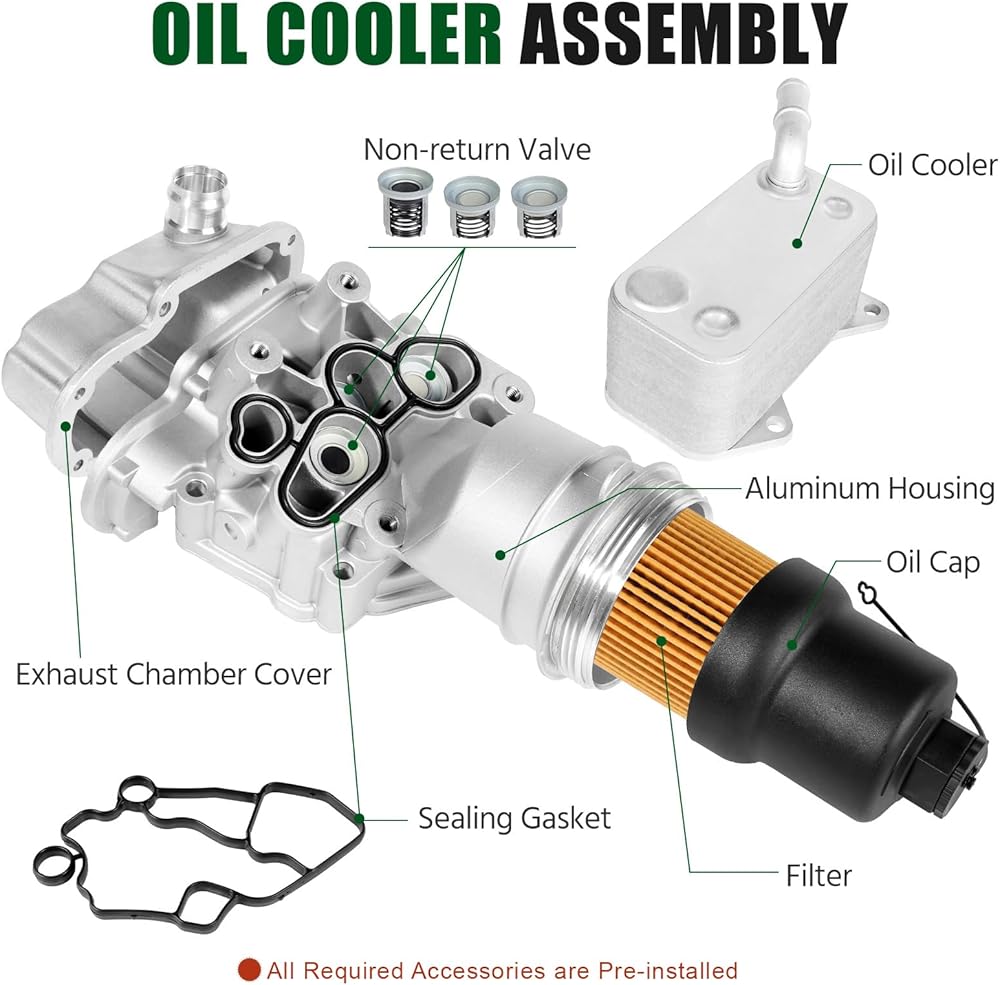 OIL COOLER ASSEMBLY

Non-return Valve

Oil Cooler

Aluminum Housing

Oil Cap

Exhaust Chamber Cover

Sealing Gasket

Filter

All Required Accessories are Pre-installed