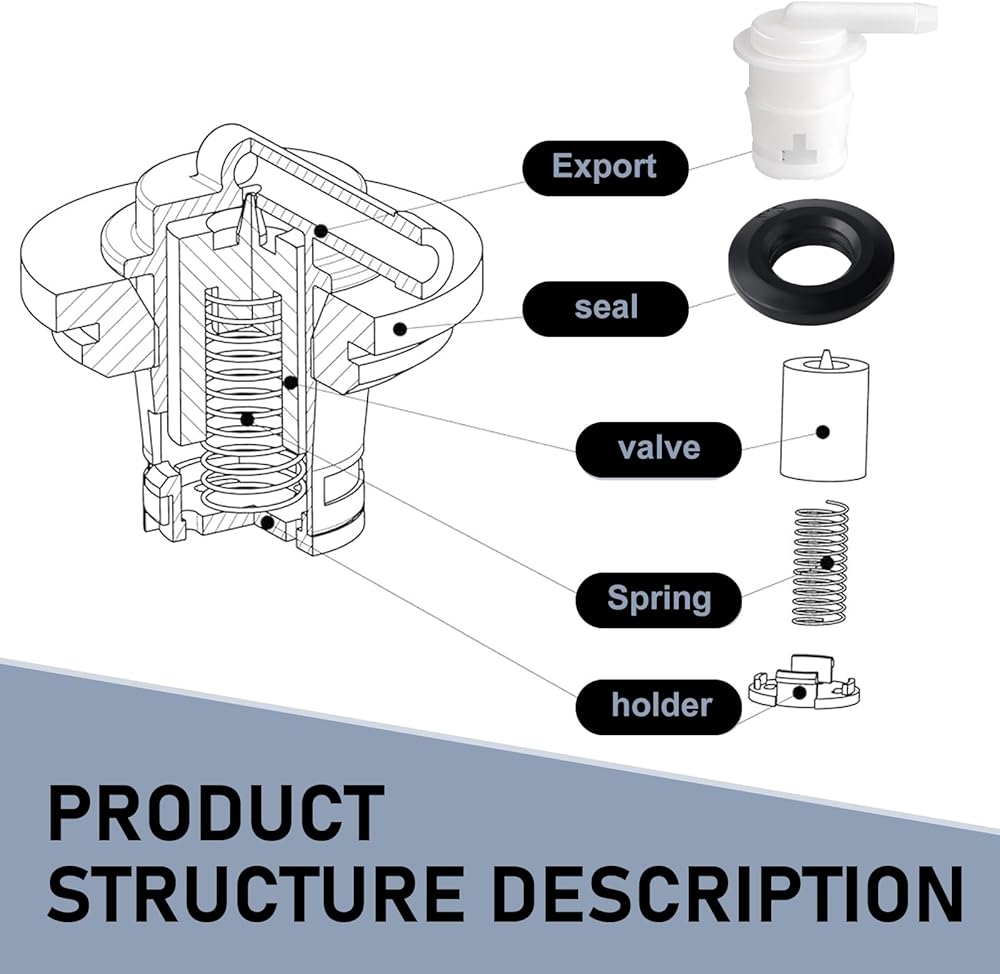 Export

seal

valve

Spring

holder

PRODUCT
STRUCTURE DESCRIPTION