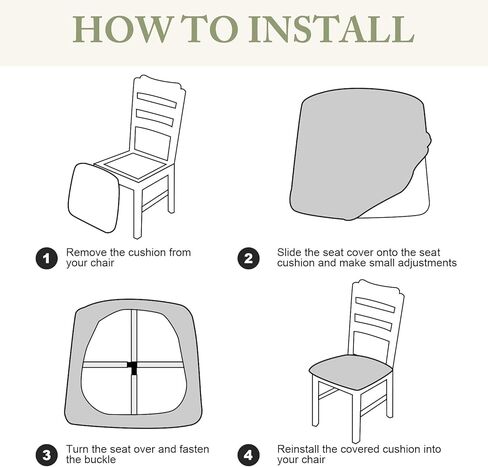 HOW TO INSTALL

1 Remove the cushion from your chair

2 Slide the seat cover onto the seat cushion and make small adjustments

3 Turn the seat over and fasten the buckle

4 Reinstall the covered cushion into your chair