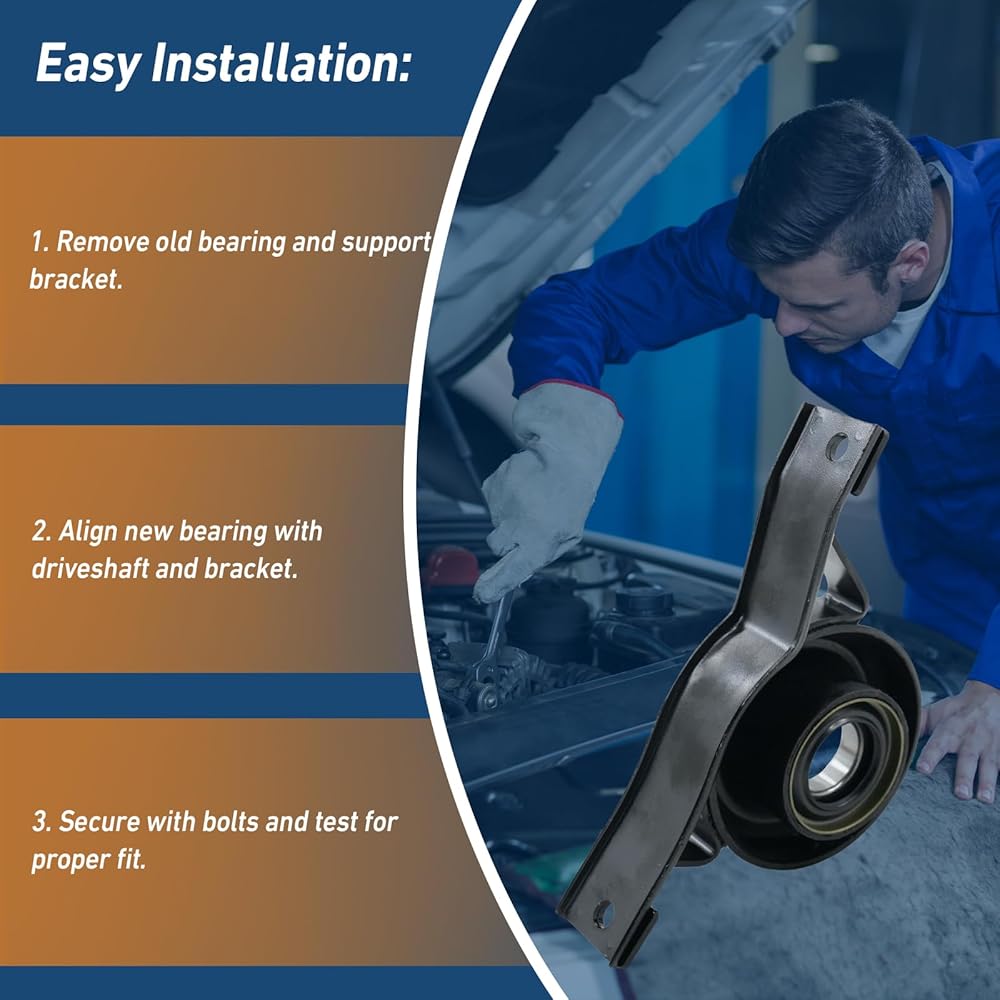 Easy Installation:

1. Remove old bearing and support bracket.

2. Align new bearing with driveshaft and bracket.

3. Secure with bolts and test for proper fit.