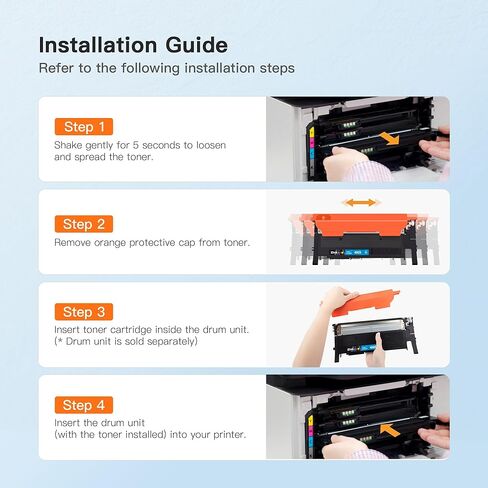 Installation Guide
Refer to the following installation steps

Step 1
Shake gently for 5 seconds to loosen and spread the toner.

Step 2
Remove orange protective cap from toner.

Step 3
Insert toner cartridge inside the drum unit.
(* Drum unit is sold separately)

Step 4
Insert the drum unit
(with the toner installed) into your printer.