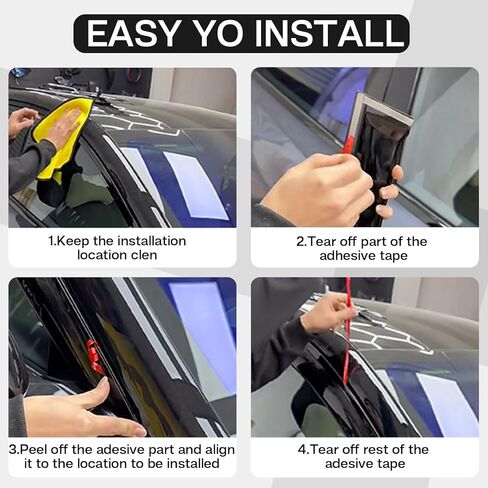 EASY YO INSTALL

1.Keep the installation location clen

2.Tear off part of the adhesive tape

3.Peel off the adesive part and align it to the location to be installed

4.Tear off rest of the adesive tape