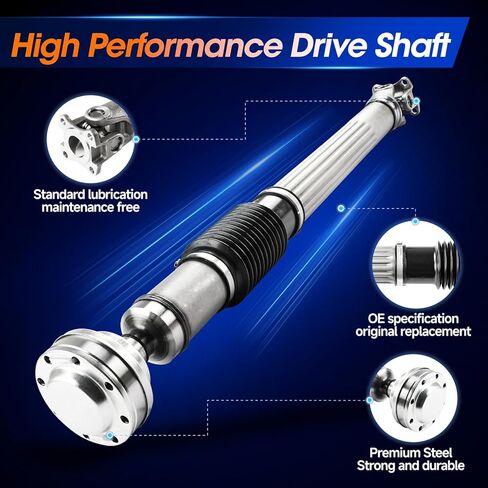 High Performance Drive Shaft

Standard lubrication
maintenance free

OE specification
original replacement

Premium Steel
Strong and durable