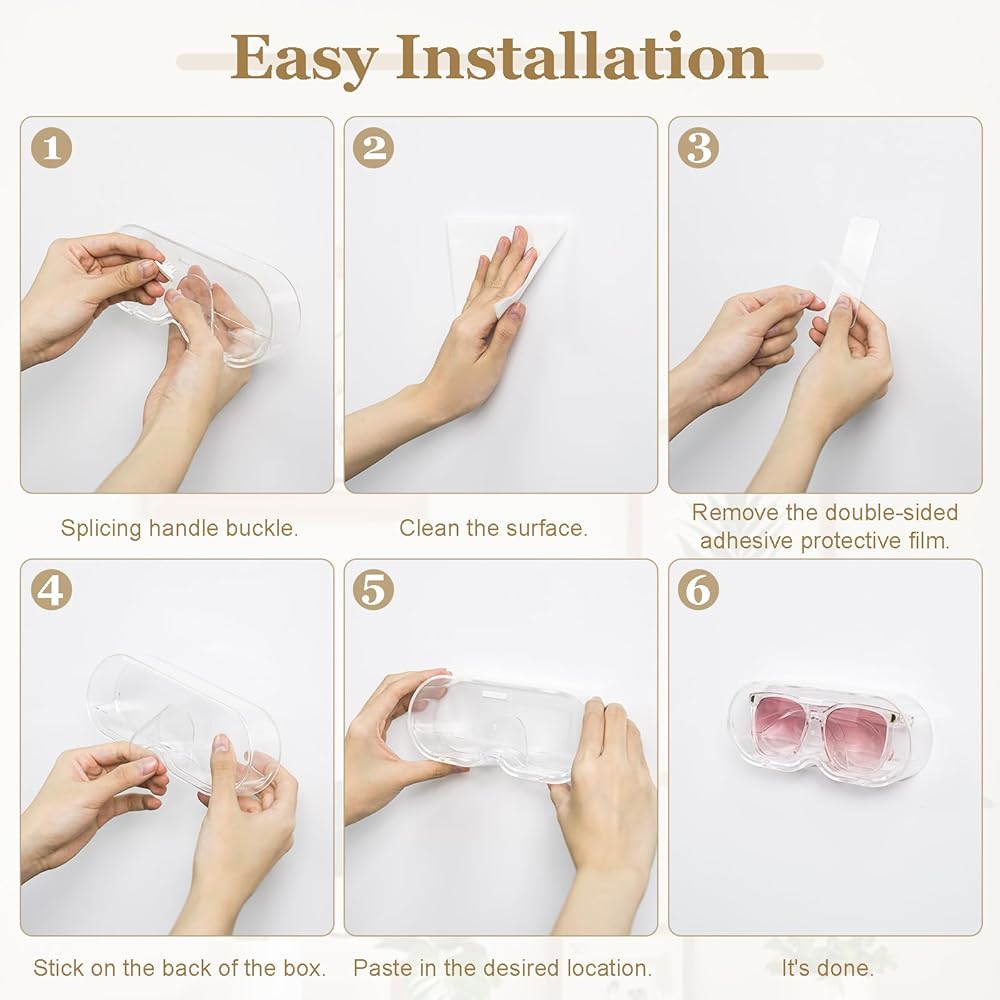 Easy Installation

1

Splicing handle buckle.

2

Clean the surface.

3

Remove the double-sided adhesive protective film.

4

Stick on the back of the box.

5

Paste in the desired location.

6

It's done.