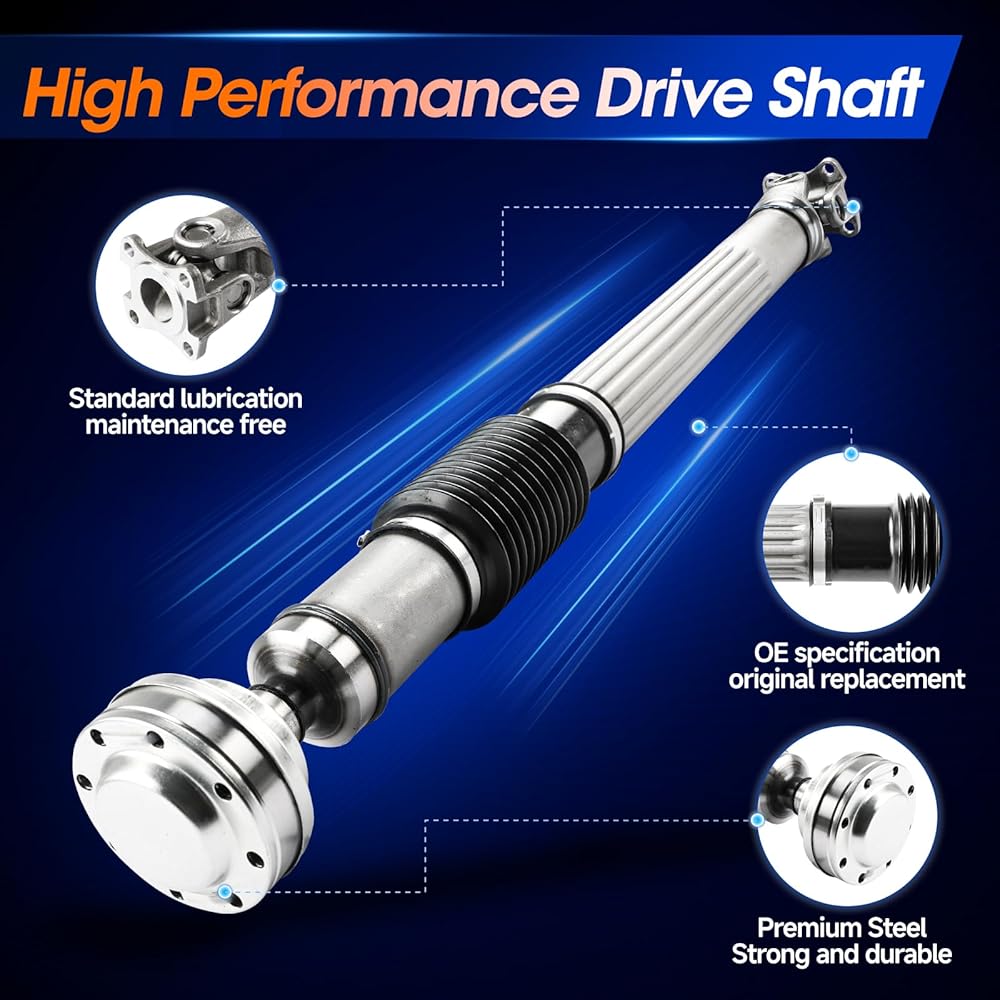 High Performance Drive Shaft

Standard lubrication
maintenance free

OE specification
original replacement

Premium Steel
Strong and durable