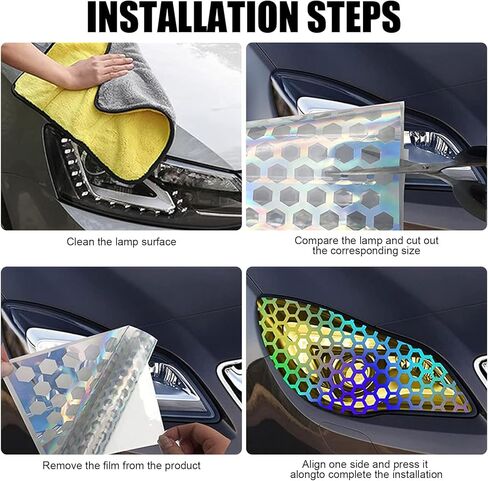 INSTALLATION STEPS

Clean the lamp surface

Compare the lamp and cut out the corresponding size

Remove the film from the product

Align one side and press it alongto complete the installation