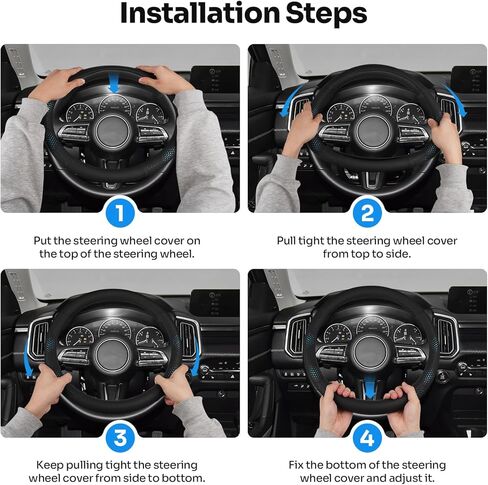 Installation Steps

1

Put the steering wheel cover on the top of the steering wheel.

2

Pull tight the steering wheel cover from top to side.

3

Keep pulling tight the steering wheel cover from side to bottom.

4

Fix the bottom of the steering wheel cover and adjust it.