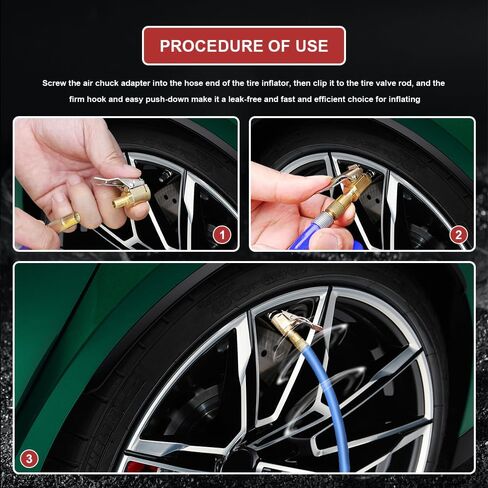 PROCEDURE OF USE

Screw the air chuck adapter into the hose end of the tire inflator, then clip it to the tire valve rod, and the firm hook and easy push-down make it a leak-free and fast and efficient choice for inflating

1

2

3