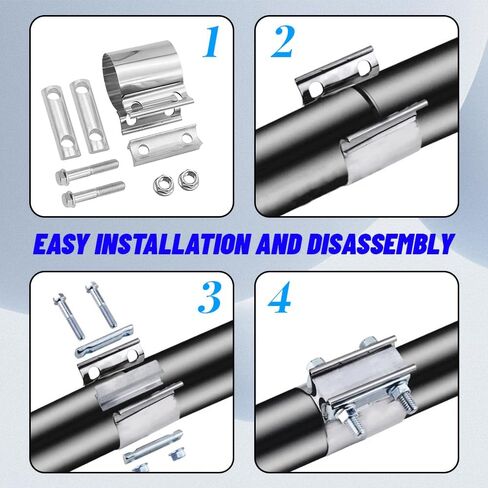 1

2

EASY INSTALLATION AND DISASSEMBLY

3

4