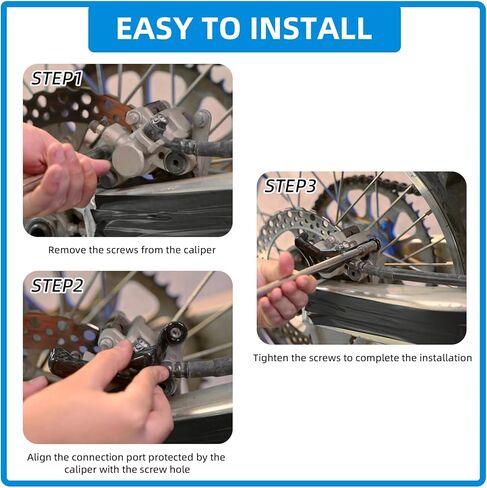 EASY TO INSTALL

STEP1

Remove the screws from the caliper

STEP2

Align the connection port protected by the caliper with the screw hole

STEP3

Tighten the screws to complete the installation