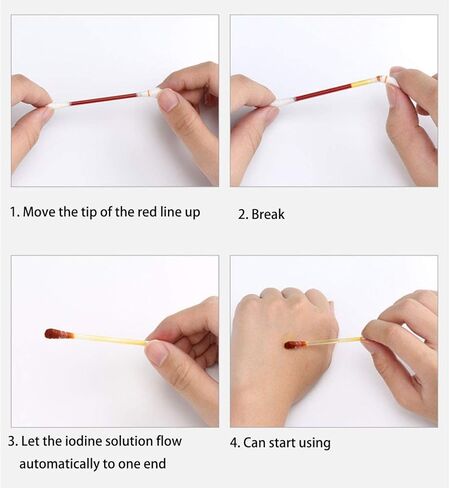 1. Move the tip of the red line up

2. Break

3. Let the iodine solution flow automatically to one end

4. Can start using