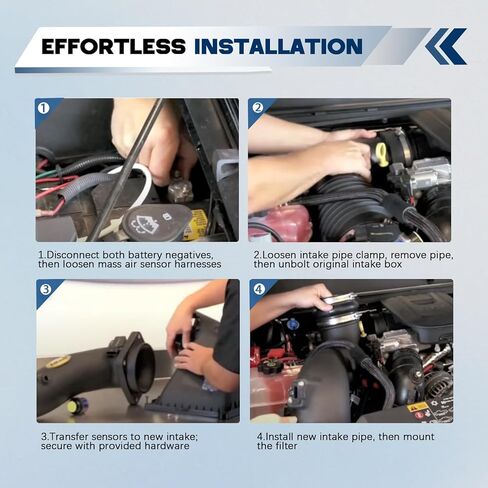 EFFORTLESS INSTALLATION

1

1.Disconnect both battery negatives, then loosen mass air sensor harnesses

2

2.Loosen intake pipe clamp, remove pipe, then unbolt original intake box

3

3.Transfer sensors to new intake; secure with provided hardware

4

4.Install new intake pipe, then mount the filter