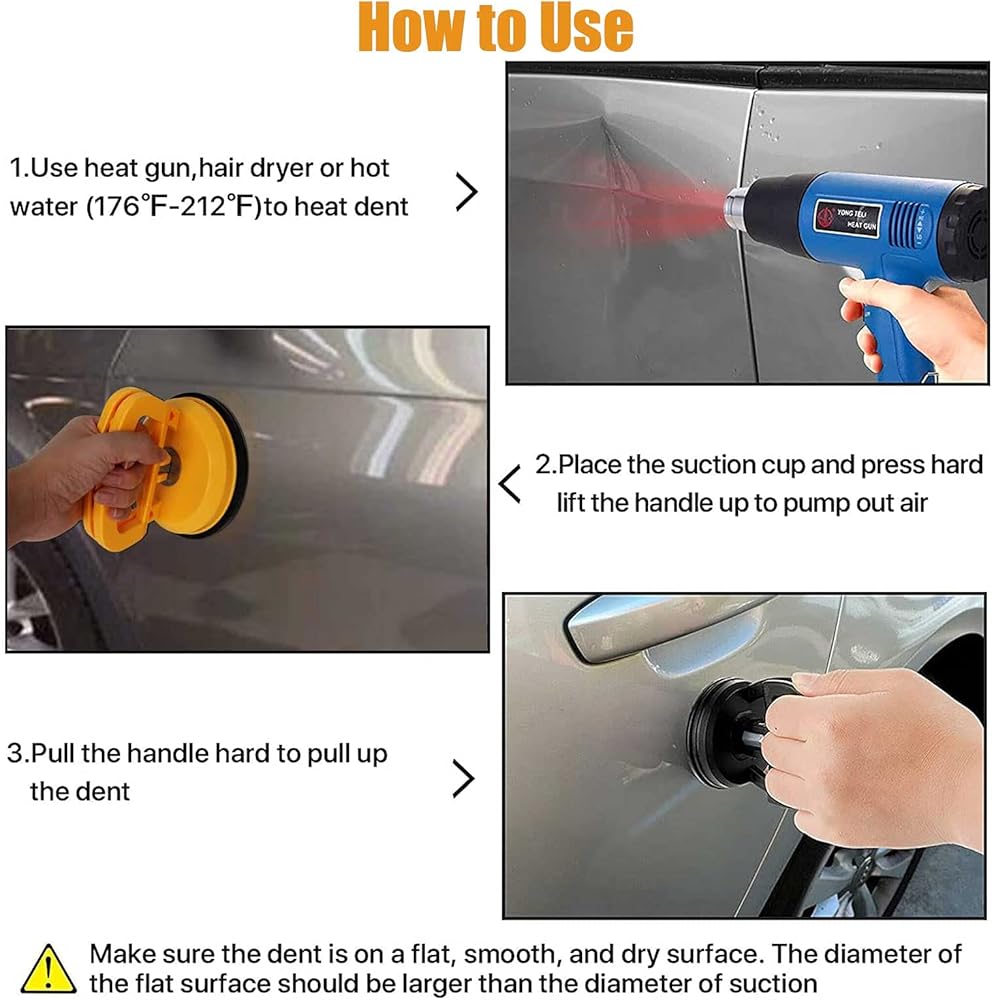 How to Use

1.Use heat gun,hair dryer or hot water (176°F-212°F)to heat dent

YONG TELI HEAT GUN

2.Place the suction cup and press hard lift the handle up to pump out air

3.Pull the handle hard to pull up the dent

Make sure the dent is on a flat, smooth, and dry surface. The diameter of the flat surface should be larger than the diameter of suction