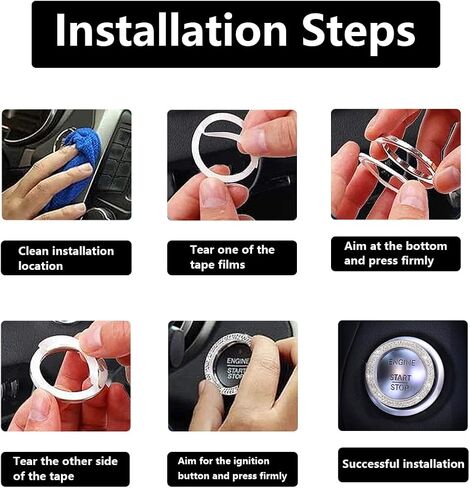 Installation Steps

Clean installation location

Tear one of the tape films

Aim at the bottom and press firmly

ENGINE START STOP

ENGINE START STOP

Tear the other side of the tape

Aim for the ignition button and press firmly

Successful installation