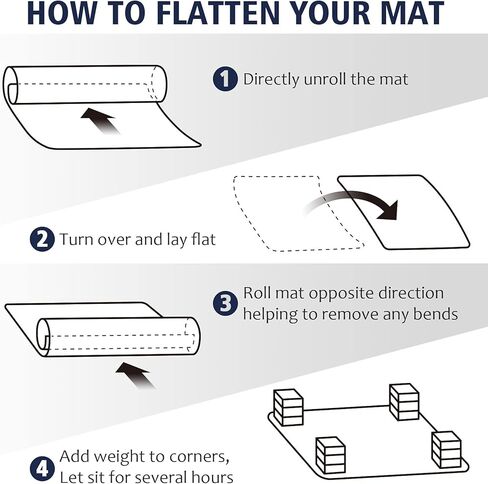 HOW TO FLATTEN YOUR MAT

1 Directly unroll the mat

2 Turn over and lay flat

3 Roll mat opposite direction helping to remove any bends

4 Add weight to corners, Let sit for several hours