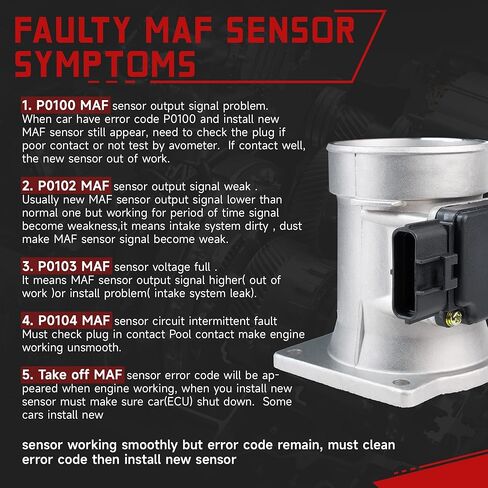 FAULTY MAF SENSOR SYMPTOMS

1. P0100 MAF sensor output signal problem. When car have error code P0100 and install new MAF sensor still appear, need to check the plug if poor contact or not test by avometer. If contact well, the new sensor out of work.

2. P0102 MAF sensor output signal weak . Usually new MAF sensor output signal lower than normal one but working for period of time signal become weakness,it means intake system dirty , dust make MAF sensor signal become weak.

3. P0103 MAF sensor voltage full . It means MAF sensor output signal higher( out of work )or install problem( intake system leak).

4. P0104 MAF sensor circuit intermittent fault Must check plug in contact Pool contact make engine working unsmooth.

5. Take off MAF sensor error code will be appeared when engine working, when you install new sensor must make sure car(ECU) shut down. Some cars install new

sensor working smoothly but error code remain, must clean error code then install new sensor